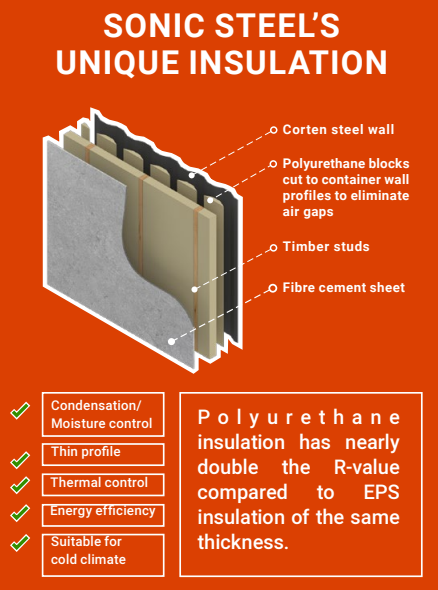 SONIC STEEL'S
UNIQUE INSULATION

Corten steel wall

Polyurethane blocks cut to container wall profiles to eliminate air gaps

Timber studs

Fibre cement sheet

Condensation/ Moisture control

Thin profile

Thermal control

Energy efficiency

Suitable for cold climate

Polyurethane insulation has nearly double the R-value compared to EPS insulation of the same thickness.